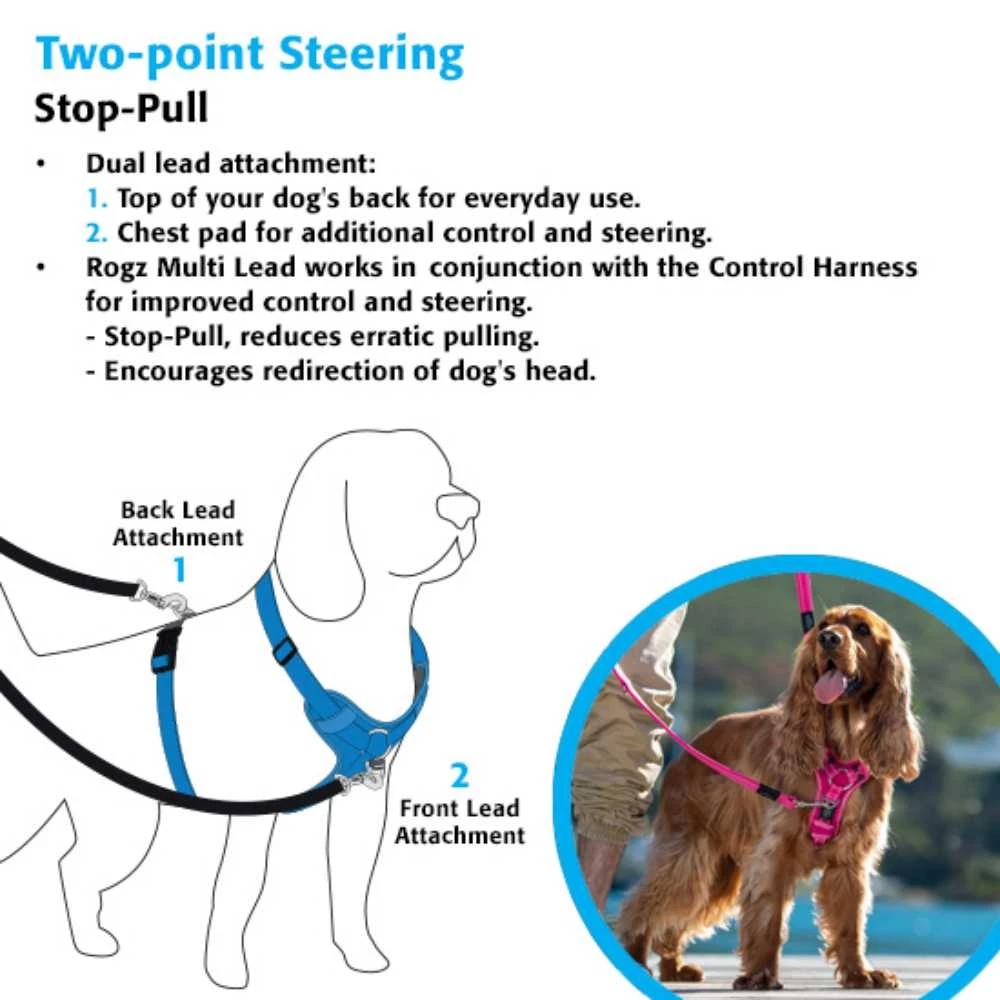 Two-point Steering
Stop-Pull

• Dual lead attachment:
1. Top of your dog's back for everyday use.
2. Chest pad for additional control and steering.
• Rogz Multi Lead works in conjunction with the Control Harness for improved control and steering.
- Stop-Pull, reduces erratic pulling.
- Encourages redirection of dog's head.

Back Lead Attachment
1

2
Front Lead Attachment